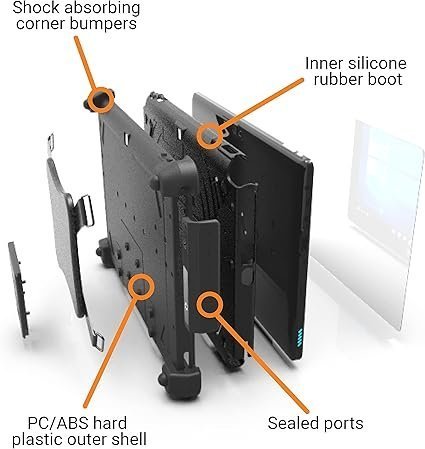 Shock absorbing corner bumpers

Inner silicone rubber boot

PC/ABS hard plastic outer shell

Sealed ports